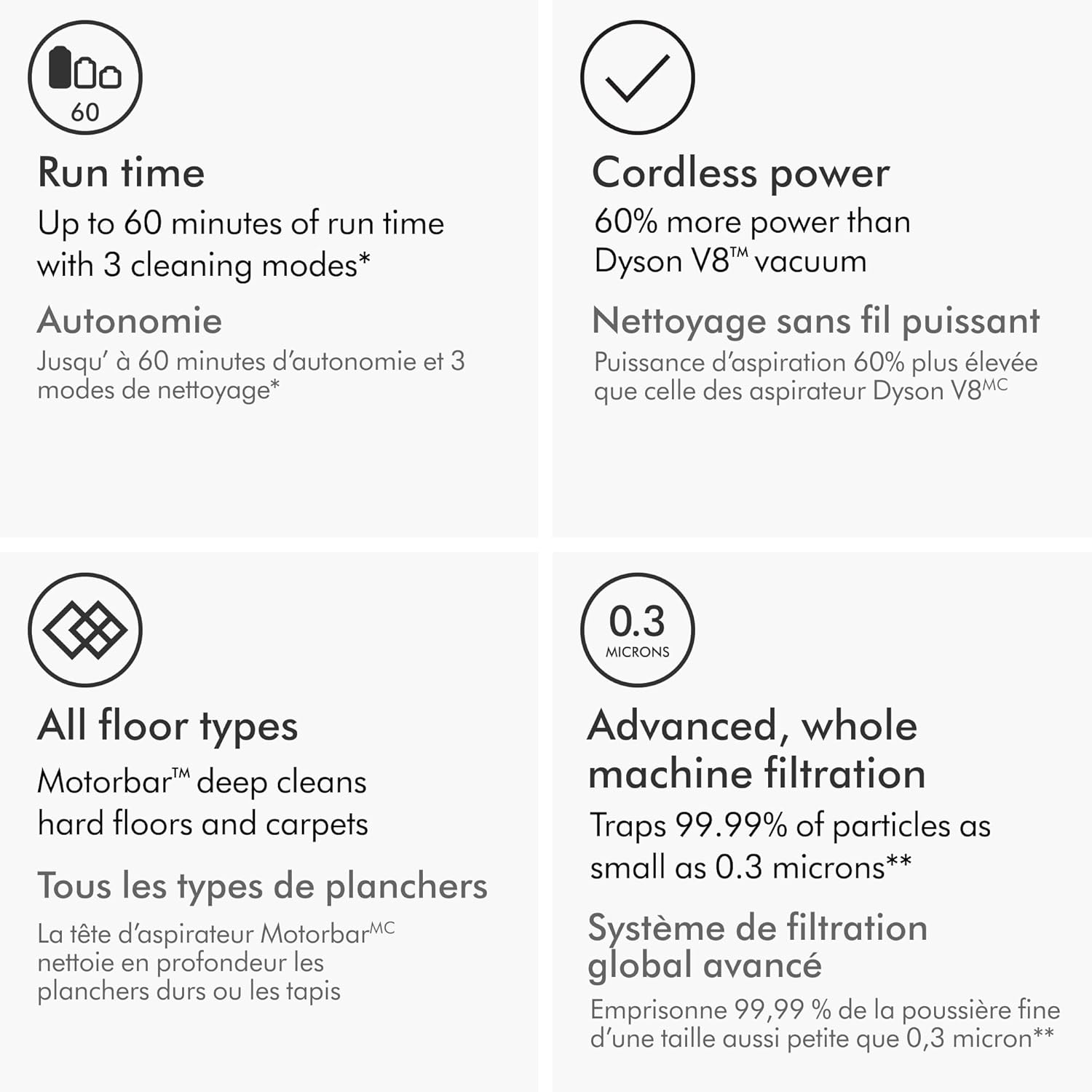 60

Run time

Up to 60 minutes of run time with 3 cleaning modes*

Autonomie

Jusqu' à 60 minutes d'autonomie et 3 modes de nettoyage*

Cordless power

60% more power than Dyson V8™ vacuum

Nettoyage sans fil puissant

Puissance d'aspiration 60% plus élevée que celle des aspirateur Dyson V8$^{MC}$

All floor types

Motorbar™ deep cleans hard floors and carpets

Tous les types de planchers

La tête d'aspirateur Motorbar$^{MC}$ nettoie en profondeur les planchers durs ou les tapis

0.3
MICRONS

Advanced, whole machine filtration

Traps 99.99% of particles as small as 0.3 microns**

Système de filtration global avancé

Emprisonne 99,99 % de la poussière fine d'une taille aussi petite que 0,3 micron**