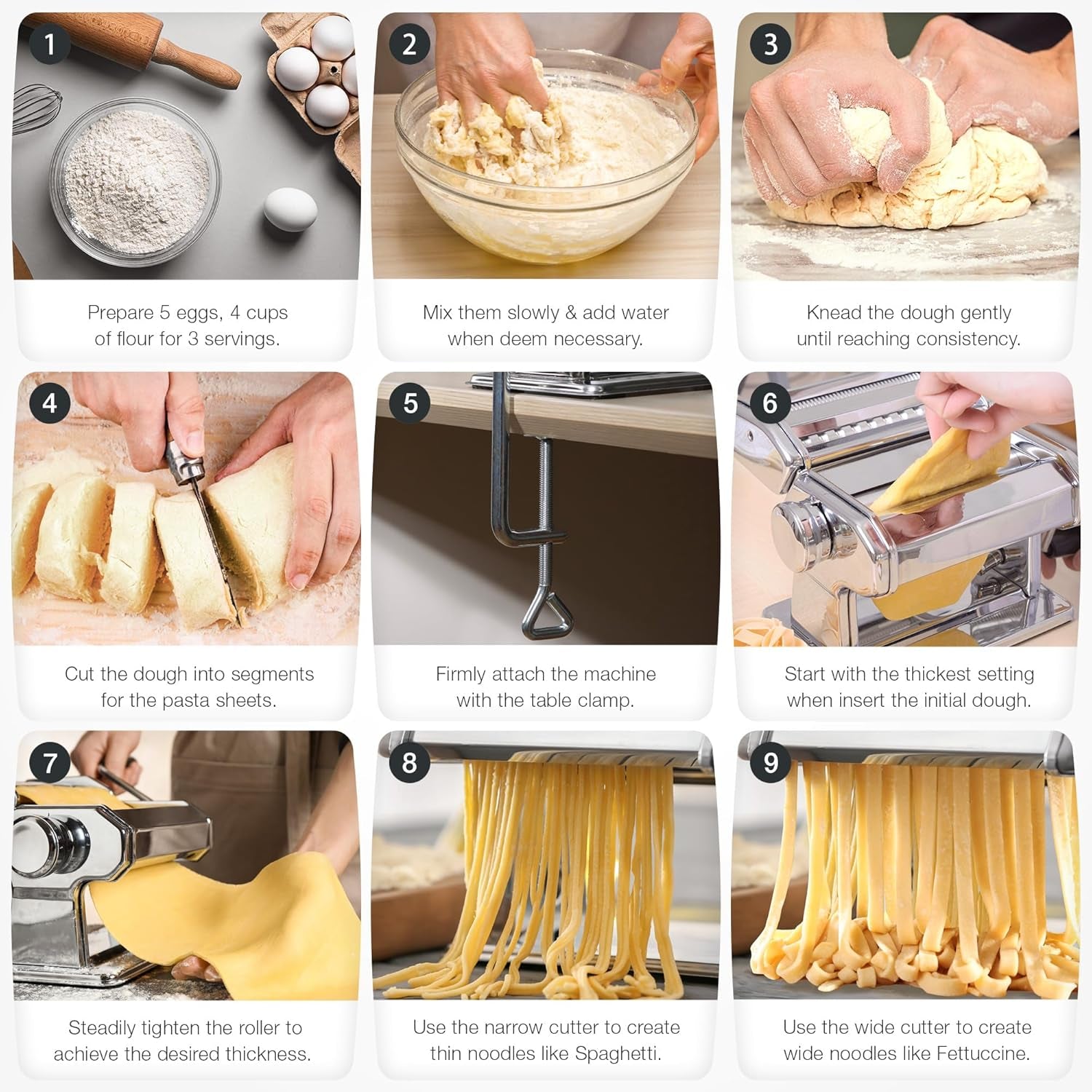 1

Prepare 5 eggs, 4 cups of flour for 3 servings.

2

Mix them slowly & add water when deem necessary.

3

Knead the dough gently until reaching consistency.

4

Cut the dough into segments for the pasta sheets.

5

Firmly attach the machine with the table clamp.

6

Start with the thickest setting when insert the initial dough.

7

Steadily tighten the roller to achieve the desired thickness.

8

Use the narrow cutter to create thin noodles like Spaghetti.

9

Use the wide cutter to create wide noodles like Fettuccine.